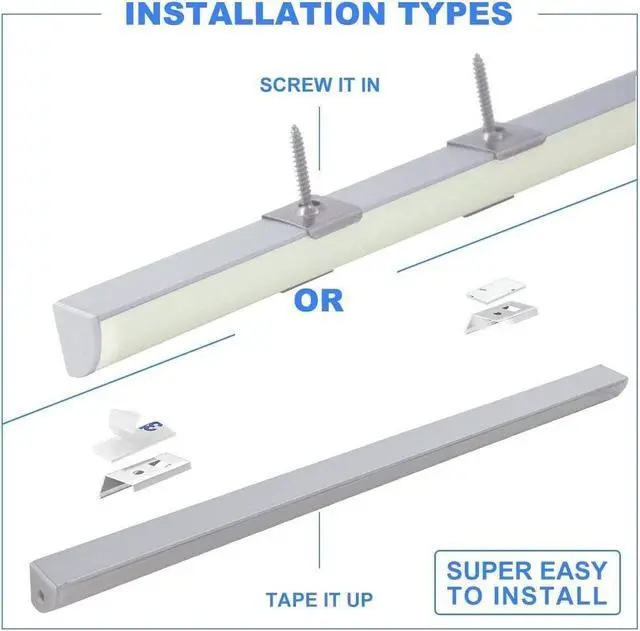 INSTALLATION TYPES

SCREW IT IN

OR

TAPE IT UP

SUPER EASY TO INSTALL