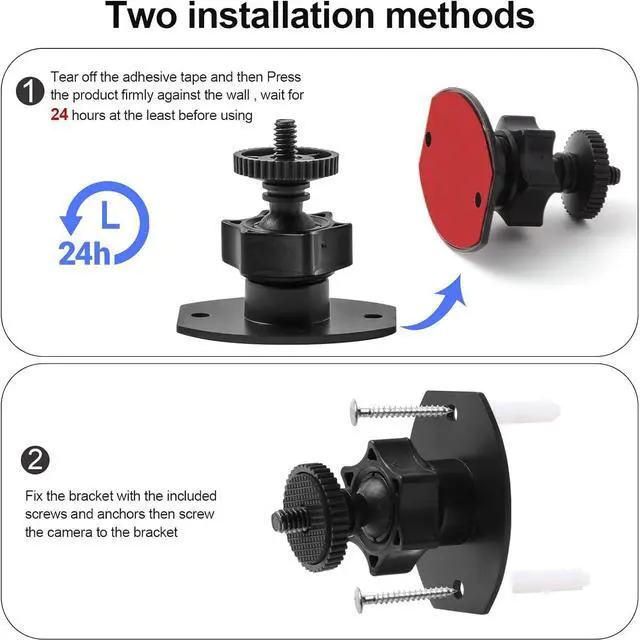 Two installation methods

1 Tear off the adhesive tape and then Press the product firmly against the wall , wait for 24 hours at the least before using

24h

2

Fix the bracket with the included screws and anchors then screw the camera to the bracket