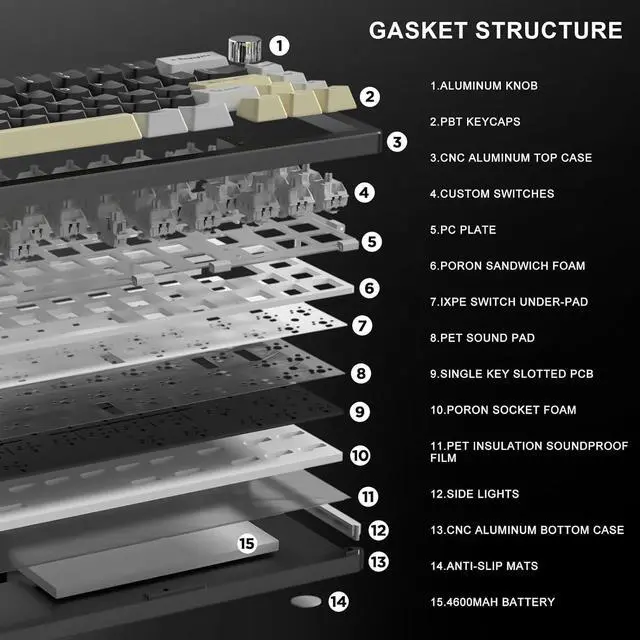 GASKET STRUCTURE

1
2
3
4
5
6
7
8
9
10
11
12
13
14
15

1.ALUMINUM KNOB

2.PBT KEYCAPS

3.CNC ALUMINUM TOP CASE

4.CUSTOM SWITCHES

5.PC PLATE

6.PORON SANDWICH FOAM

7.IXPE SWITCH UNDER-PAD

8.PET SOUND PAD

9.SINGLE KEY SLOTTED PCB

10.PORON SOCKET FOAM

11.PET INSULATION SOUNDPROOF FILM

12.SIDE LIGHTS

13.CNC ALUMINUM BOTTOM CASE

14.ANTI-SLIP MATS

15.4600MAH BATTERY