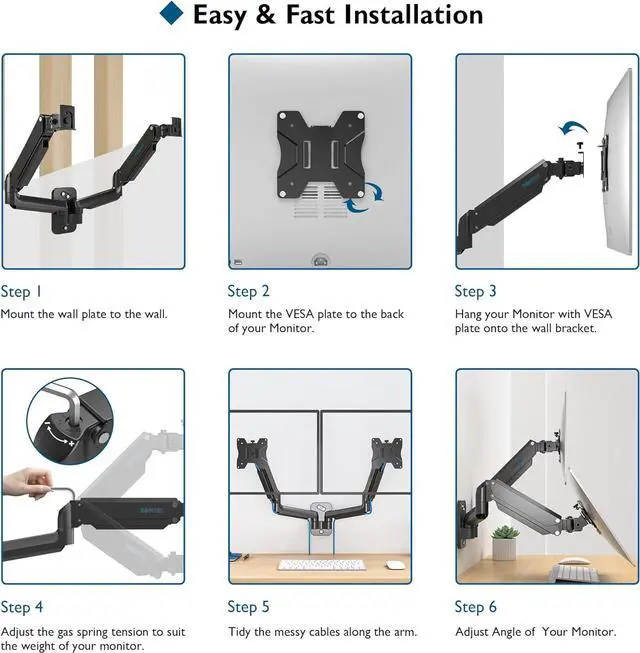 Easy & Fast Installation

Step 1
Mount the wall plate to the wall.

Step 2
Mount the VESA plate to the back of your Monitor.

Step 3
Hang your Monitor with VESA plate onto the wall bracket.

Step 4
Adjust the gas spring tension to suit the weight of your monitor.

Step 5
Tidy the messy cables along the arm.

Step 6
Adjust Angle of Your Monitor.