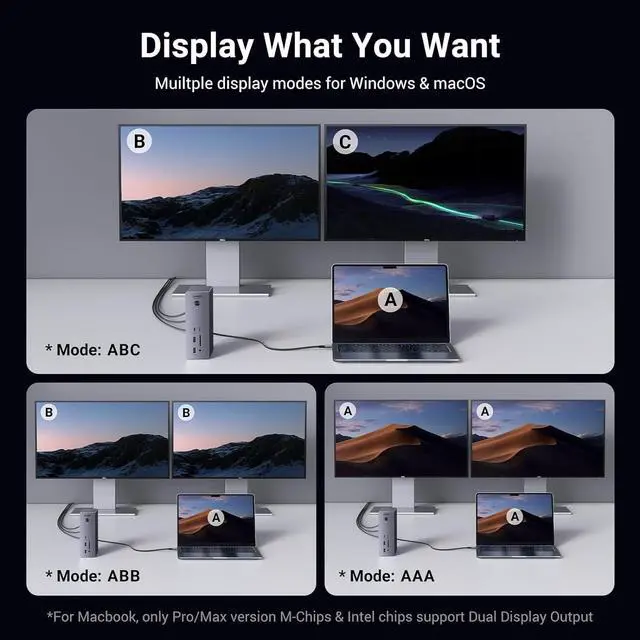 Display What You Want

Muiltple display modes for Windows & macOS

B

C

A

* Mode: ABC

B

B

A

* Mode: ABB

A

A

A

* Mode: AAA

*For Macbook, only Pro/Max version M-Chips & Intel chips support Dual Display Output