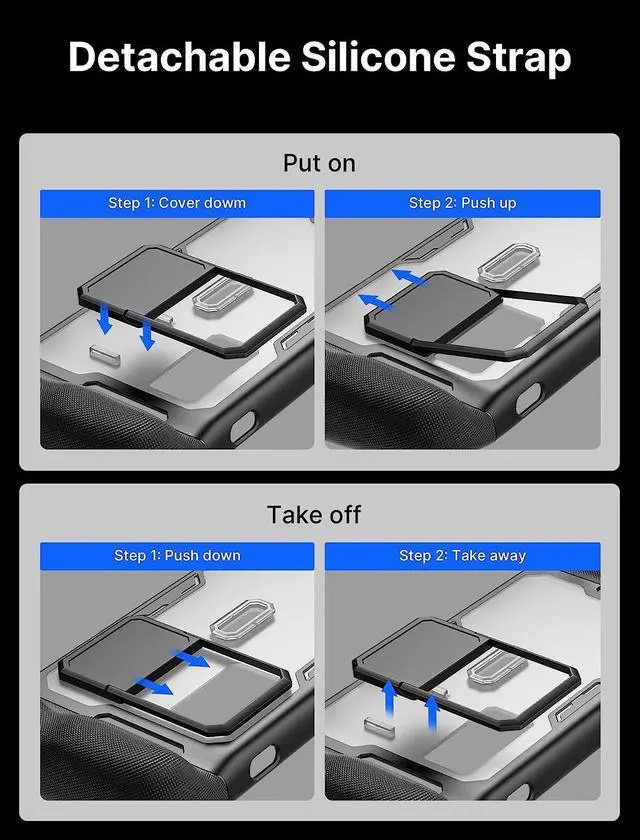 Detachable Silicone Strap

Put on

Step 1: Cover down

Step 2: Push up

Take off

Step 1: Push down

Step 2: Take away