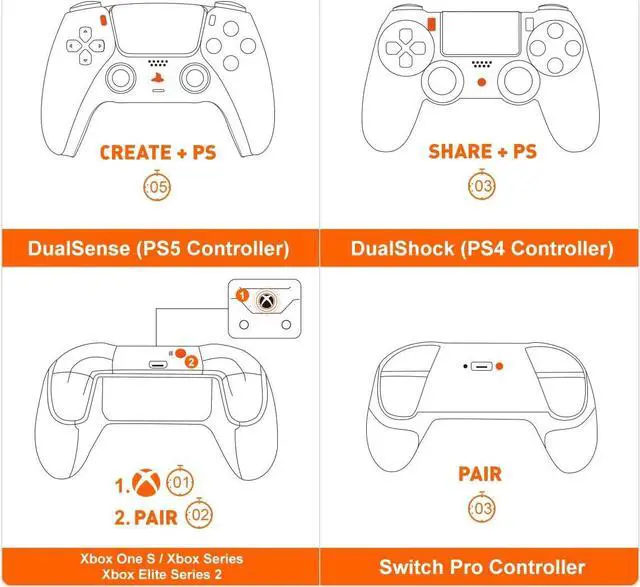 CREATE + PS

05

DualSense (PS5 Controller)

SHARE + PS

03

DualShock (PS4 Controller)

1

2

1.

01

2. PAIR

02

Xbox One S / Xbox Series
Xbox Elite Series 2

PAIR

03

Switch Pro Controller