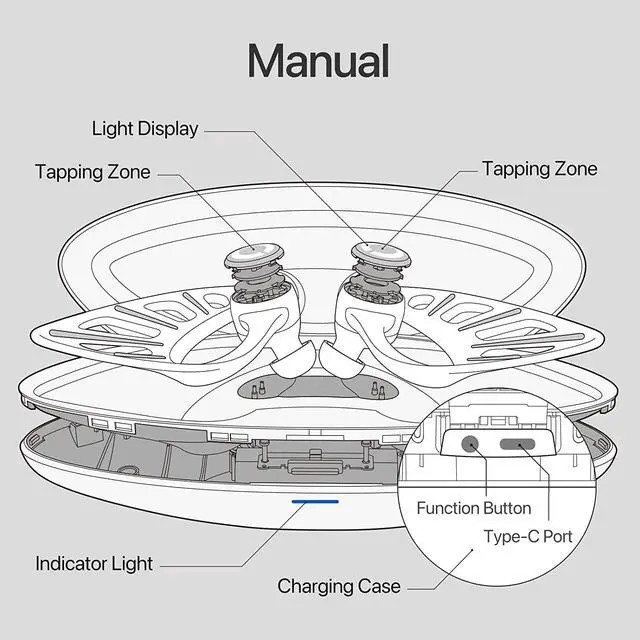 Manual

Light Display

Tapping Zone

Tapping Zone

Function Button

Type-C Port

Indicator Light

Charging Case