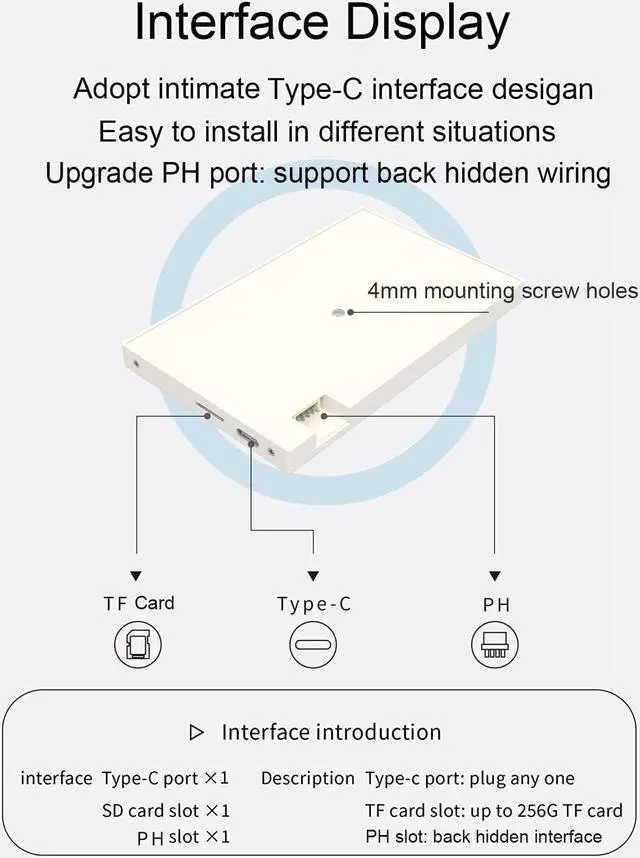 Interface Display

Adopt intimate Type-C interface desigan
Easy to install in different situations
Upgrade PH port: support back hidden wiring

4mm mounting screw holes

TF Card

Type-C

PH

▷ Interface introduction

interface Type-C port ×1
SD card slot ×1
PH slot ×1

Description Type-c port: plug any one
TF card slot: up to 256G TF card
PH slot: back hidden interface