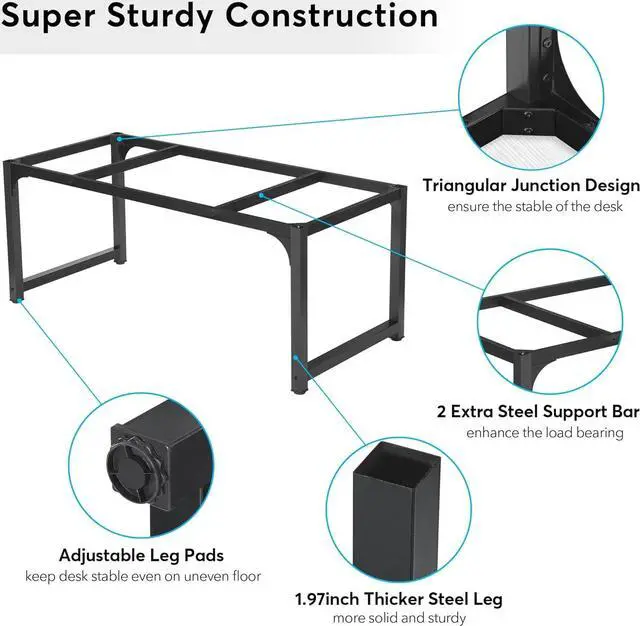 Super Sturdy Construction

Triangular Junction Design
ensure the stable of the desk

2 Extra Steel Support Bar
enhance the load bearing

Adjustable Leg Pads
keep desk stable even on uneven floor

1.97inch Thicker Steel Leg
more solid and sturdy