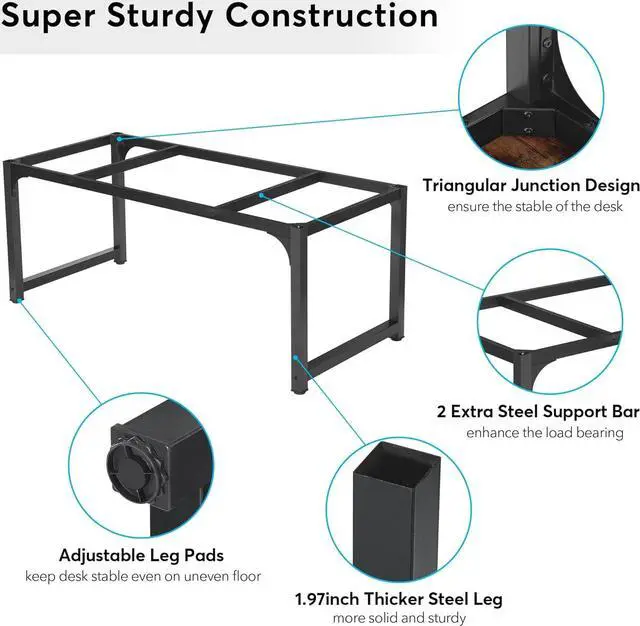 Super Sturdy Construction

Triangular Junction Design
ensure the stable of the desk

2 Extra Steel Support Bar
enhance the load bearing

Adjustable Leg Pads
keep desk stable even on uneven floor

1.97inch Thicker Steel Leg
more solid and sturdy