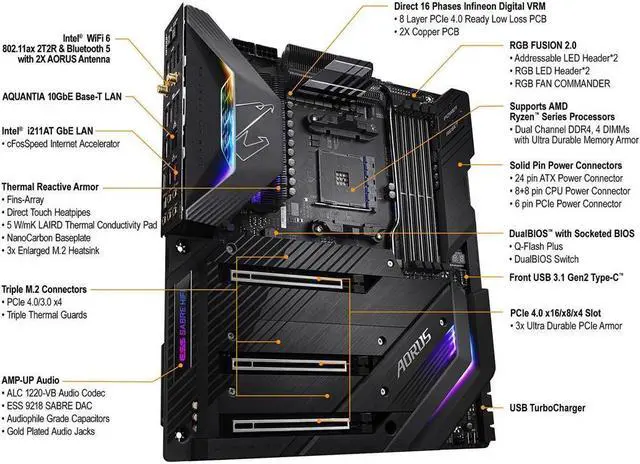 Intel® WiFi 6
802.11ax 2T2R & Bluetooth 5
with 2X AORUS Antenna

AQUANTIA 10GbE Base-T LAN

Intel® i211AT GbE LAN
• cFosSpeed Internet Accelerator

Thermal Reactive Armor
• Fins-Array
• Direct Touch Heatpipes
• 5 W/mK LAIRD Thermal Conductivity Pad
• NanoCarbon Baseplate
• 3x Enlarged M.2 Heatsink

Triple M.2 Connectors
• PCIe 4.0/3.0 x4
• Triple Thermal Guards

AMP-UP Audio
• ALC 1220-VB Audio Codec
• ESS 9218 SABRE DAC
• Audiophile Grade Capacitors
• Gold Plated Audio Jacks

Direct 16 Phases Infineon Digital VRM
• 8 Layer PCIe 4.0 Ready Low Loss PCB
• 2X Copper PCB

RGB FUSION 2.0
• Addressable LED Header*2
• RGB LED Header*2
• RGB FAN COMMANDER

Supports AMD
Ryzen™ Series Processors
• Dual Channel DDR4, 4 DIMMs
with Ultra Durable Memory Armor

Solid Pin Power Connectors
• 24 pin ATX Power Connector
• 8+8 pin CPU Power Connector
• 6 pin PCIe Power Connector

DualBIOS™ with Socketed BIOS
• Q-Flash Plus
• DualBIOS Switch

Front USB 3.1 Gen2 Type-C™

PCIe 4.0 x16/x8/x4 Slot
• 3x Ultra Durable PCIe Armor

USB TurboCharger

ESS SABRE HIFI

AORUS