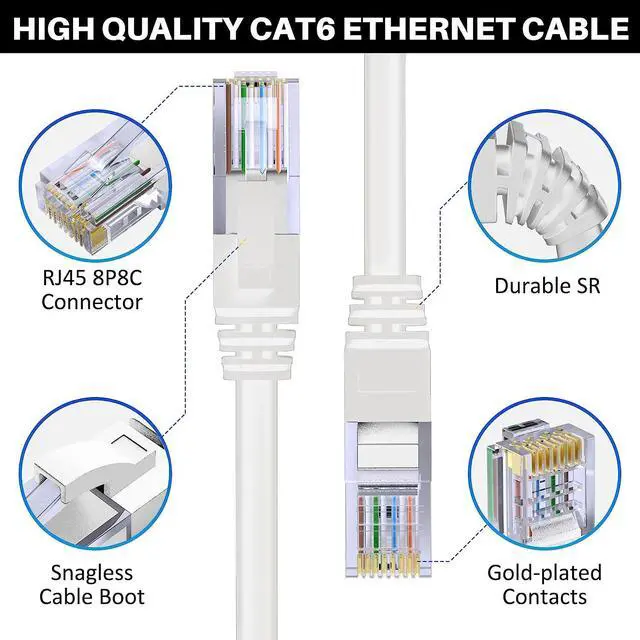 HIGH QUALITY CAT6 ETHERNET CABLE

RJ45 8P8C Connector

Durable SR

Snagless Cable Boot

Gold-plated Contacts