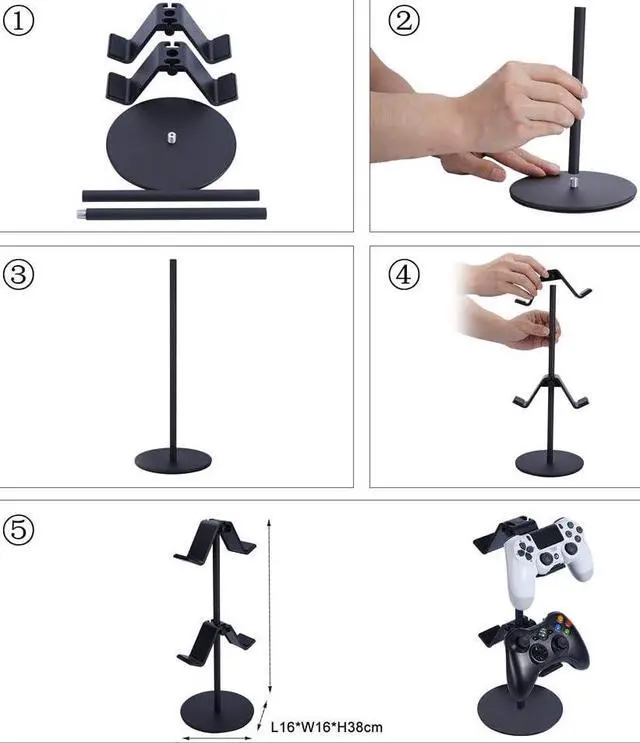 ①

②

③

④

⑤

L16*W16*H38cm