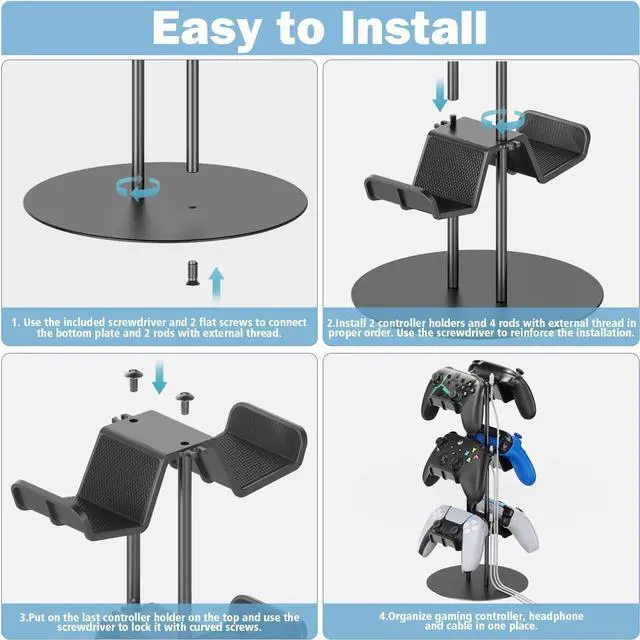 Easy to Install

1. Use the included screwdriver and 2 flat screws to connect the bottom plate and 2 rods with external thread.

2.Install 2 controller holders and 4 rods with external thread in proper order. Use the screwdriver to reinforce the installation.

3.Put on the last controller holder on the top and use the screwdriver to lock it with curved screws.

4.Organize gaming controller, headphone and cable in one place.