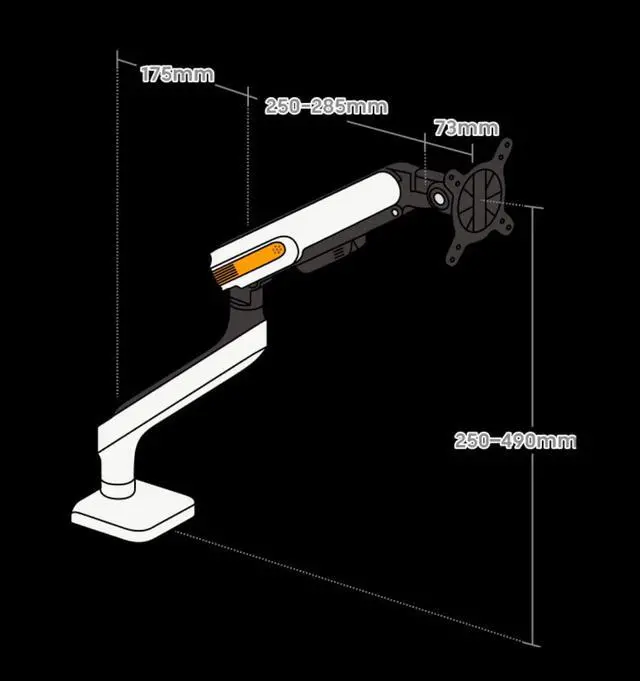 175mm
250-285mm
73mm
250-490mm