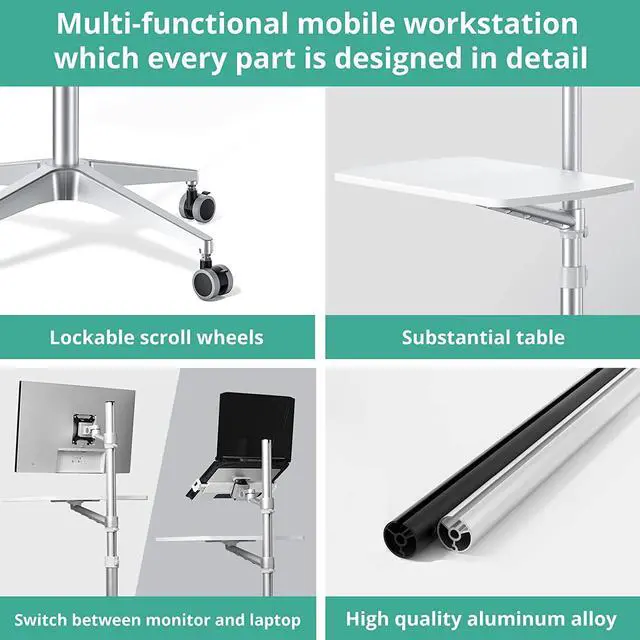 Multi-functional mobile workstation which every part is designed in detail

Lockable scroll wheels

Substantial table

Switch between monitor and laptop

High quality aluminum alloy