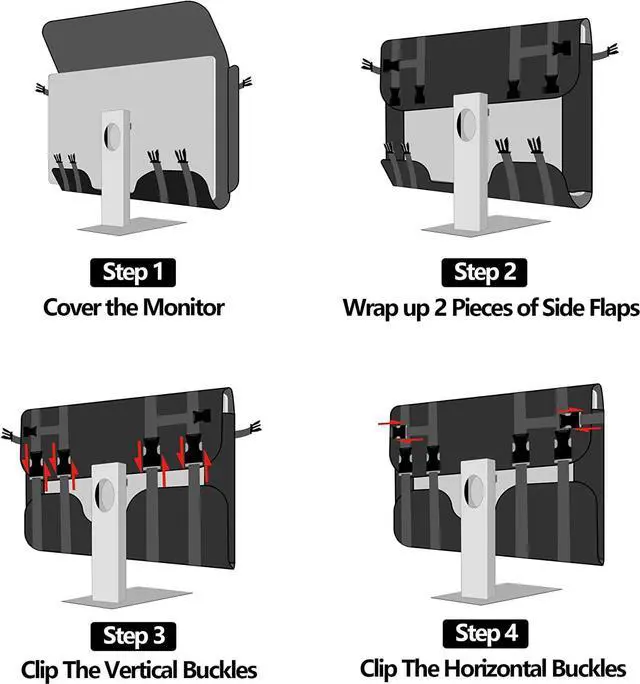 Step 1
Cover the Monitor

Step 2
Wrap up 2 Pieces of Side Flaps

Step 3
Clip The Vertical Buckles

Step 4
Clip The Horizontal Buckles