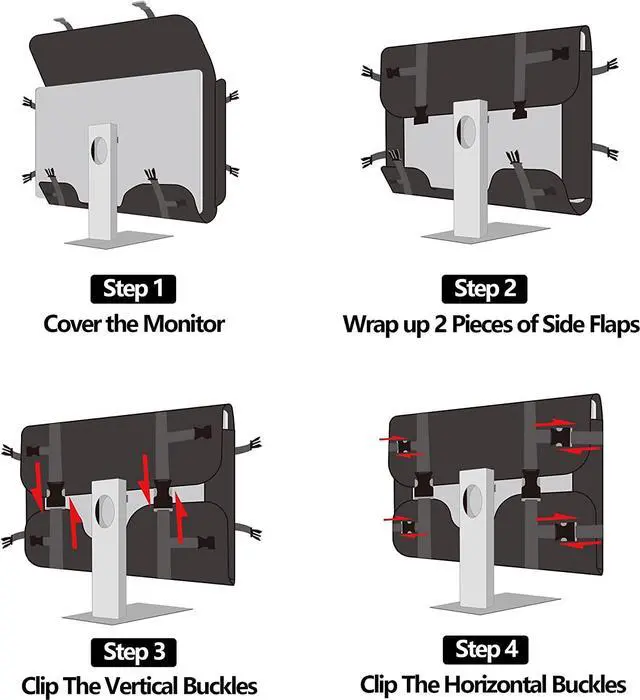 Step 1
Cover the Monitor

Step 2
Wrap up 2 Pieces of Side Flaps

Step 3
Clip The Vertical Buckles

Step 4
Clip The Horizontal Buckles