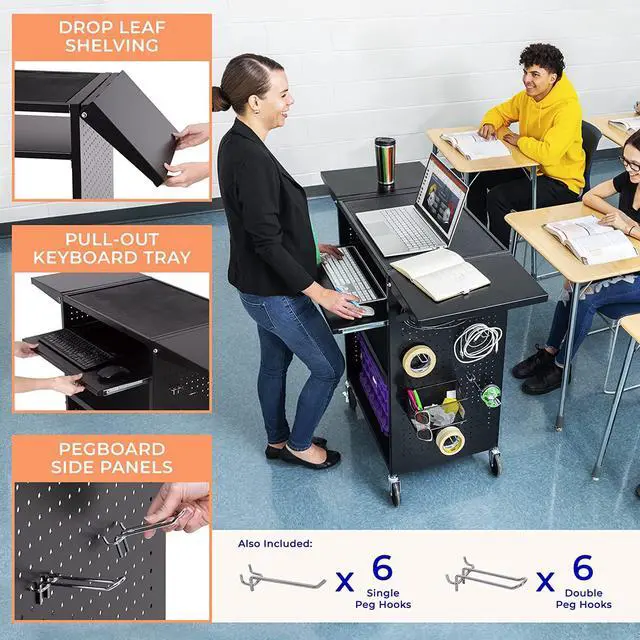 DROP LEAF SHELVING

PULL-OUT KEYBOARD TRAY

PEGBOARD SIDE PANELS

Also Included:

x 6 Single Peg Hooks

x 6 Double Peg Hooks