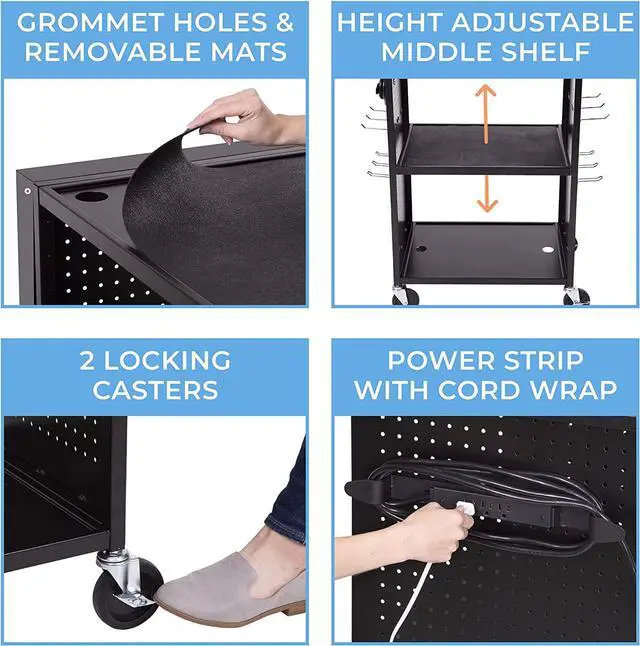 GROMMET HOLES & REMOVABLE MATS

HEIGHT ADJUSTABLE MIDDLE SHELF

2 LOCKING CASTERS

POWER STRIP WITH CORD WRAP