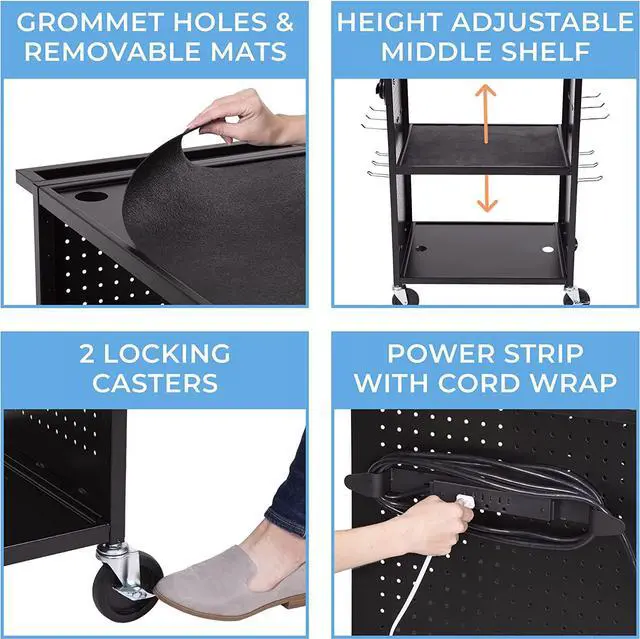 GROMMET HOLES & REMOVABLE MATS

HEIGHT ADJUSTABLE MIDDLE SHELF

2 LOCKING CASTERS

POWER STRIP WITH CORD WRAP