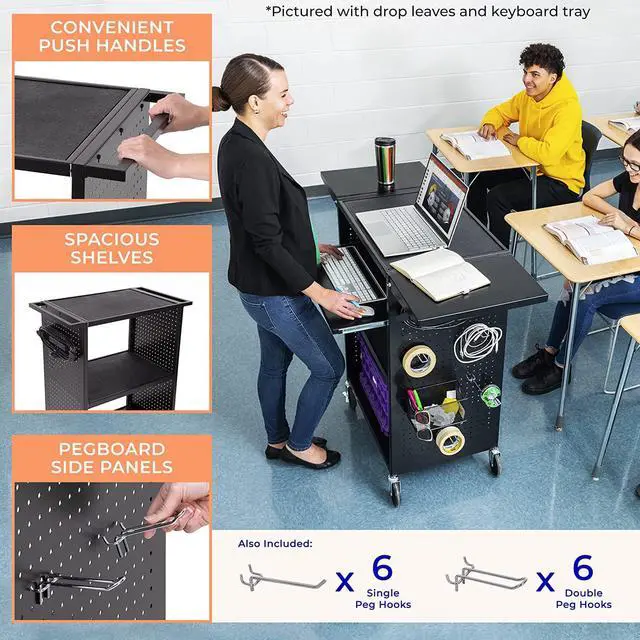 *Pictured with drop leaves and keyboard tray

CONVENIENT PUSH HANDLES

SPACIOUS SHELVES

PEGBOARD SIDE PANELS

Also Included:

x 6
Single Peg Hooks

x 6
Double Peg Hooks