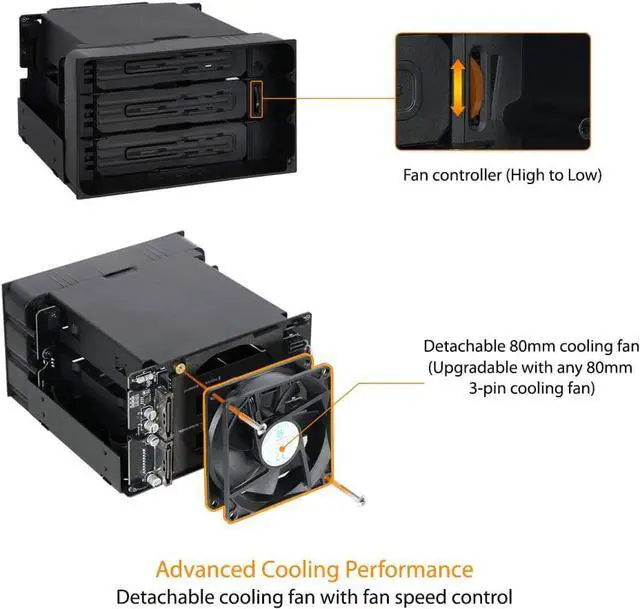 Fan controller (High to Low)

Detachable 80mm cooling fan (Upgradable with any 80mm 3-pin cooling fan)

Advanced Cooling Performance

Detachable cooling fan with fan speed control