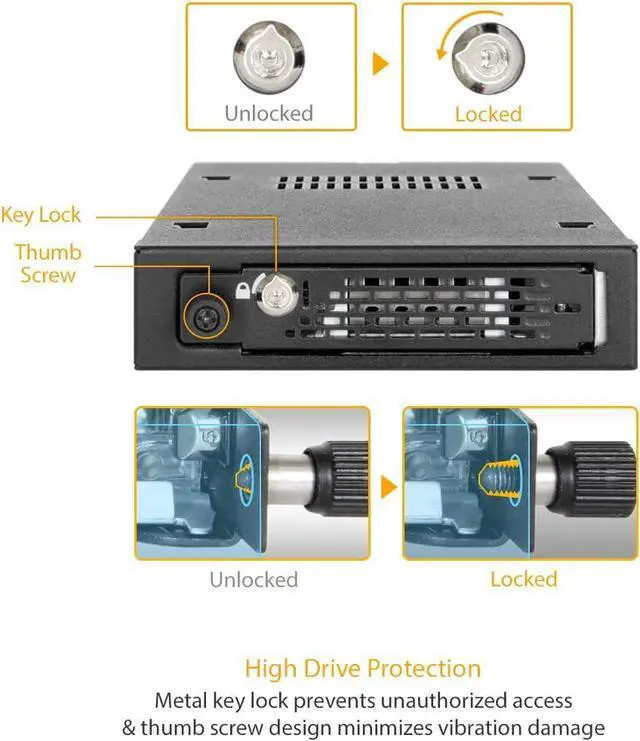 Unlocked

Locked

Key Lock

Thumb Screw

Unlocked

Locked

High Drive Protection

Metal key lock prevents unauthorized access & thumb screw design minimizes vibration damage