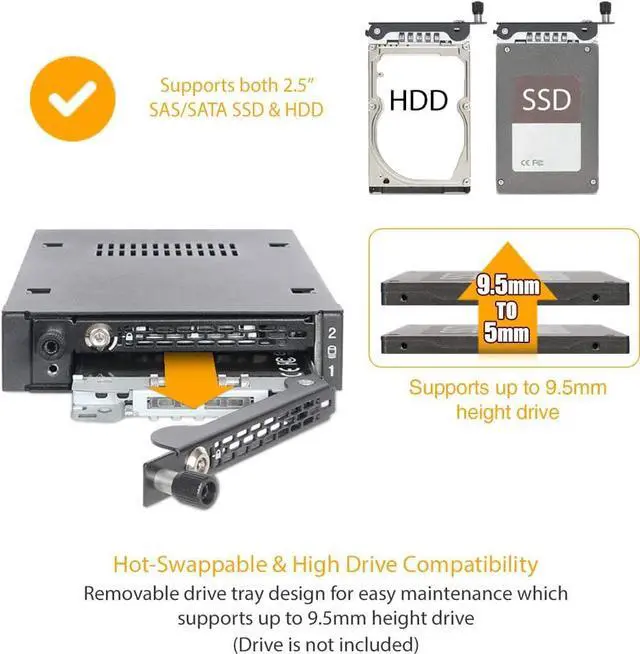 Supports both 2.5" SAS/SATA SSD & HDD

HDD

SSD

CE FC

2

1

9.5mm TO 5mm

Supports up to 9.5mm height drive

Hot-Swappable & High Drive Compatibility

Removable drive tray design for easy maintenance which supports up to 9.5mm height drive (Drive is not included)