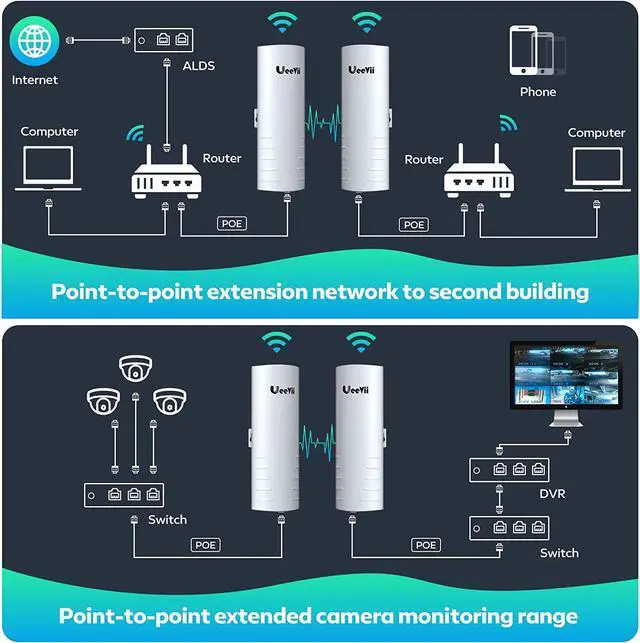 Internet

ALDS

UeeVii

UeeVii

Phone

Computer

Router

Router

Computer

POE

POE

Point-to-point extension network to second building

UeeVii

UeeVii

Switch

POE

POE

DVR

Switch

Point-to-point extended camera monitoring range