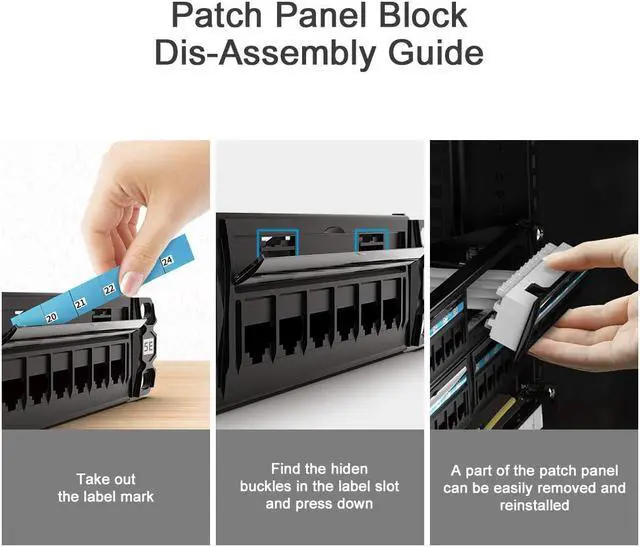 Patch Panel Block
Dis-Assembly Guide

20 21 22 24

5E

Take out the label mark

Find the hiden buckles in the label slot and press down

A part of the patch panel can be easily removed and reinstalled