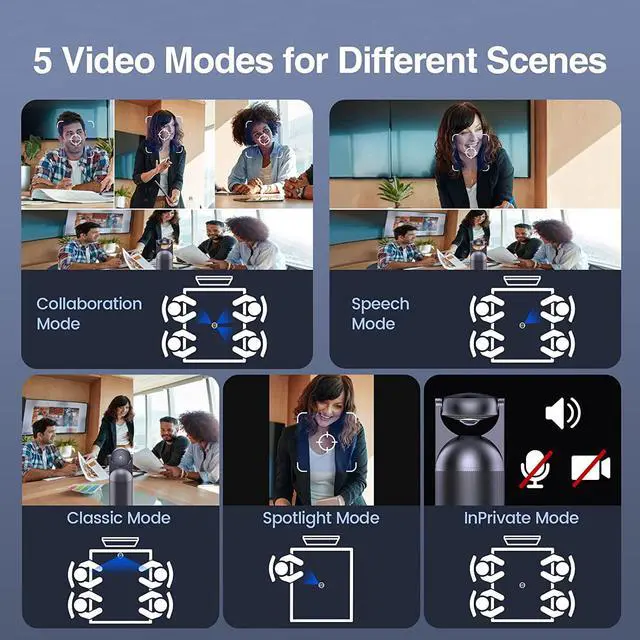 5 Video Modes for Different Scenes

Collaboration Mode

Speech Mode

Classic Mode

Spotlight Mode

InPrivate Mode