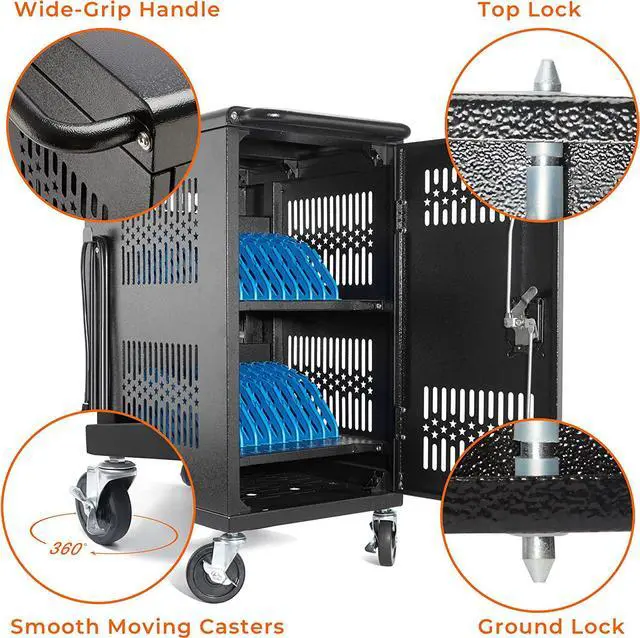 Wide-Grip Handle

Top Lock

360°

Smooth Moving Casters

Ground Lock