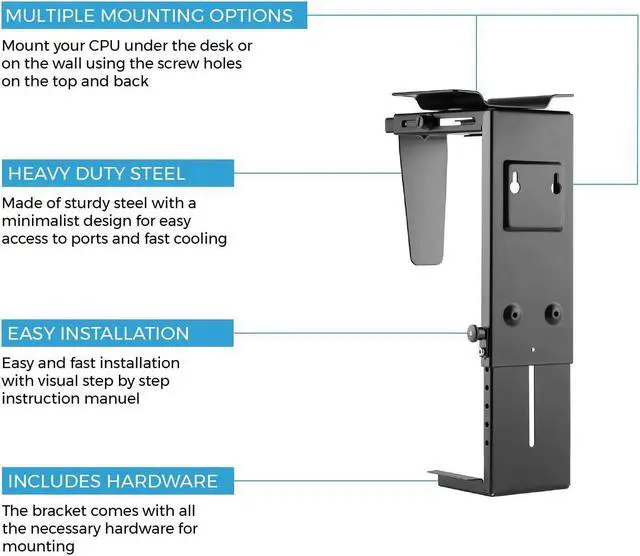 MULTIPLE MOUNTING OPTIONS

Mount your CPU under the desk or on the wall using the screw holes on the top and back

HEAVY DUTY STEEL

Made of sturdy steel with a minimalist design for easy access to ports and fast cooling

EASY INSTALLATION

Easy and fast installation with visual step by step instruction manuel

INCLUDES HARDWARE

The bracket comes with all the necessary hardware for mounting