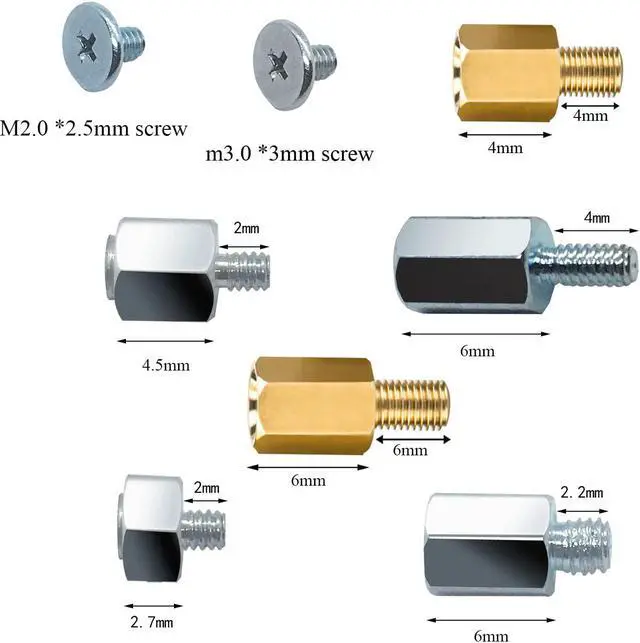 M2.0 *2.5mm screw

m3.0 *3mm screw

4mm

4mm

2mm

4.5mm

4mm

6mm

6mm

6mm

2mm

2. 7mm

2. 2mm

6mm