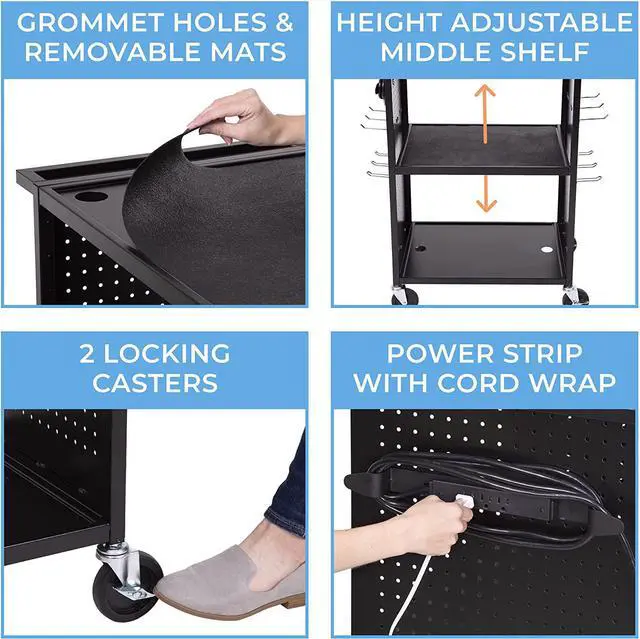 GROMMET HOLES & REMOVABLE MATS

HEIGHT ADJUSTABLE MIDDLE SHELF

2 LOCKING CASTERS

POWER STRIP WITH CORD WRAP