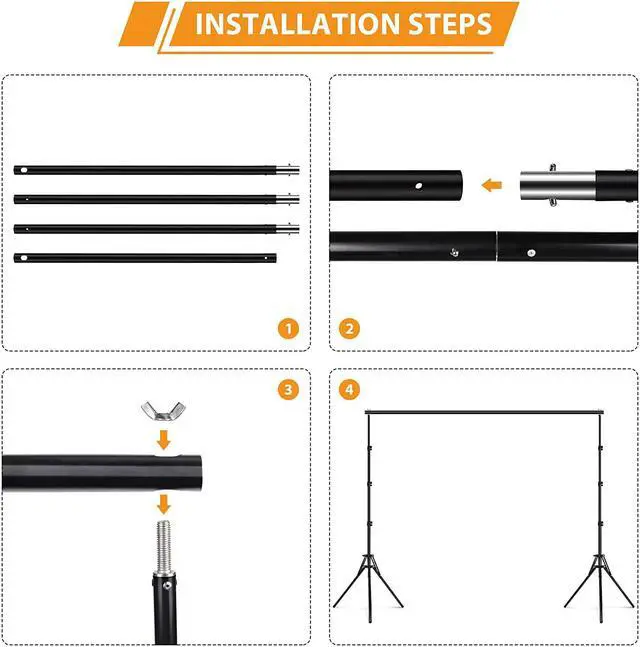 INSTALLATION STEPS

1

2

3

4