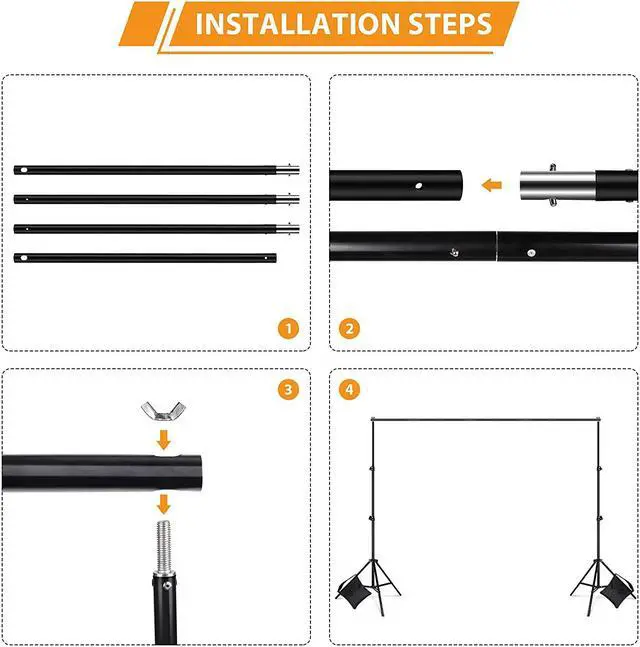 INSTALLATION STEPS

1

2

3

4