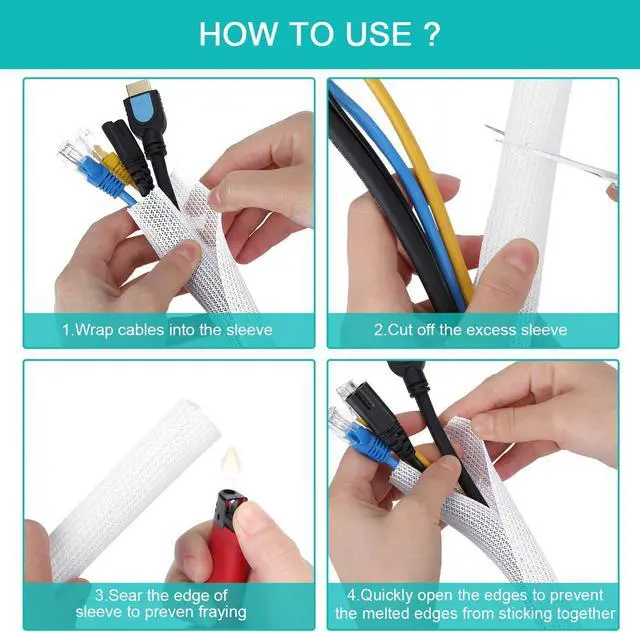 HOW TO USE ?

1.Wrap cables into the sleeve

2.Cut off the excess sleeve

3.Sear the edge of sleeve to preven fraying

4.Quickly open the edges to prevent the melted edges from sticking together