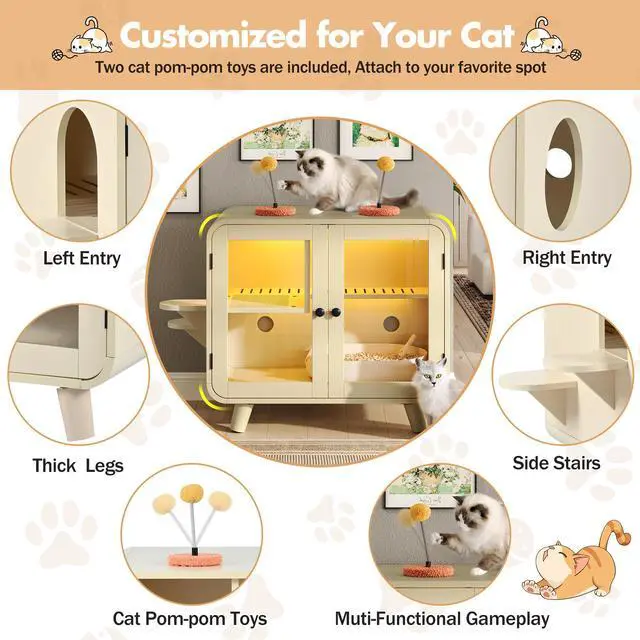 Customized for Your Cat
Two cat pom-pom toys are included, Attach to your favorite spot

Left Entry

Right Entry

Thick  Legs

Side Stairs

Cat Pom-pom Toys

Muti-Functional Gameplay