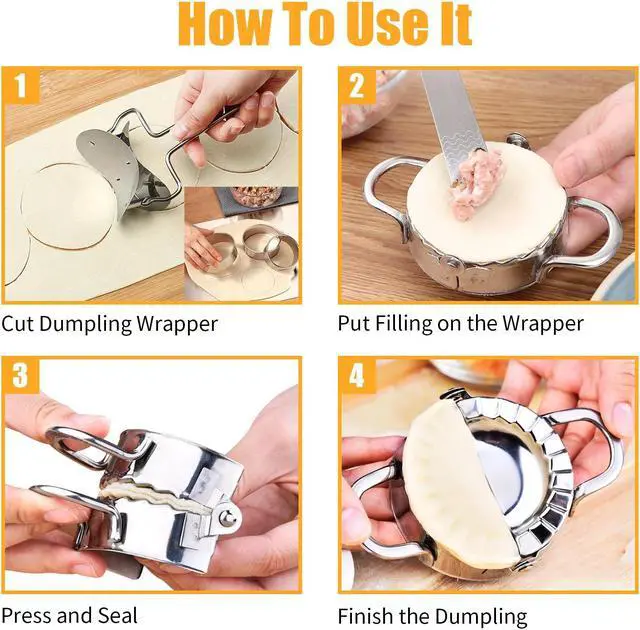 How To Use It

1

Cut Dumpling Wrapper

2

Put Filling on the Wrapper

3

Press and Seal

4

Finish the Dumpling