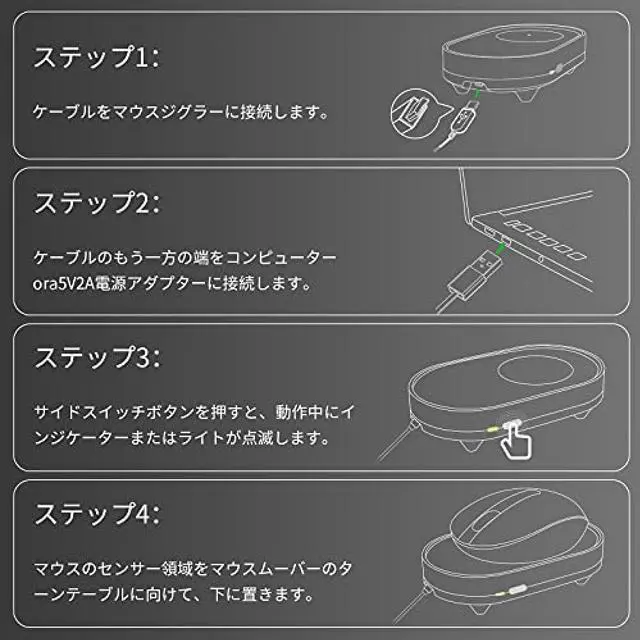 ステップ1:

ケーブルをマウスジグラーに接続します。

ステップ2:

ケーブルのもう一方の端をコンピューターora5V2A電源アダプターに接続します。

ステップ3:

サイドスイッチボタンを押すと、動作中にインジケーターまたはライトが点滅します。

ステップ4:

マウスのセンサー領域をマウスムーバーのターンテーブルに向けて、下に置きます。