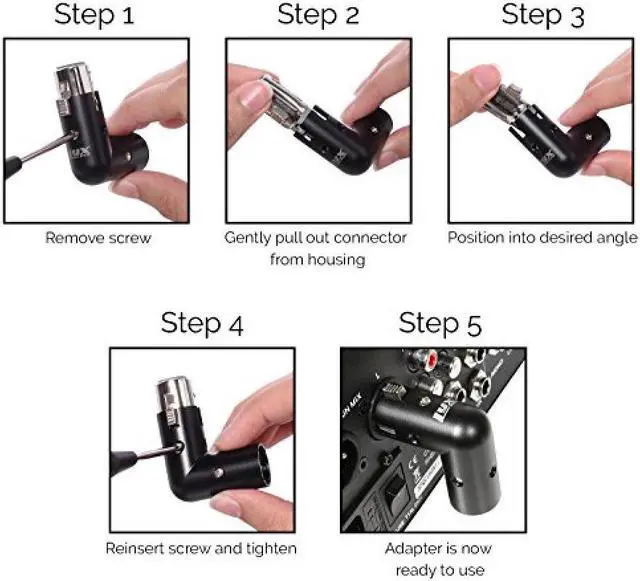 Step 1

Remove screw

Step 2

Gently pull out connector from housing

Step 3

Position into desired angle

Step 4

Reinsert screw and tighten

Step 5

Adapter is now ready to use