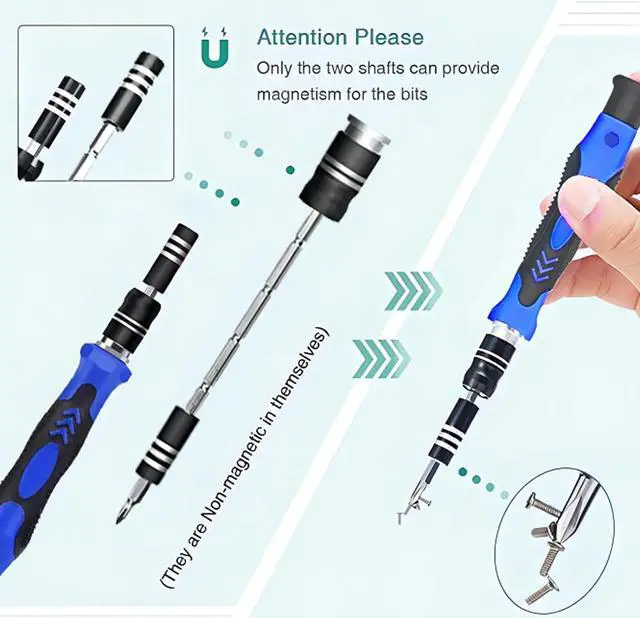 Attention Please

Only the two shafts can provide magnetism for the bits

(They are Non-magnetic in themselves)