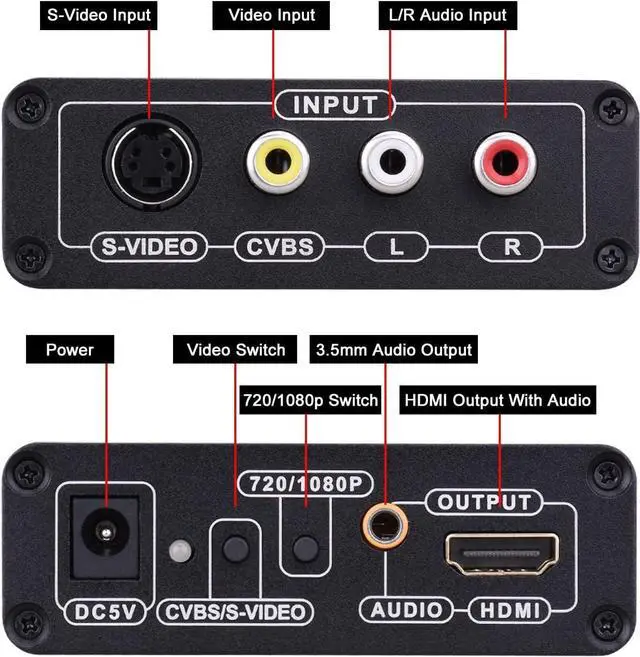 S-Video Input

Video Input

L/R Audio Input

INPUT

S-VIDEO

CVBS

L

R

Power

Video Switch

3.5mm Audio Output

720/1080p Switch

HDMI Output With Audio

720/1080P

OUTPUT

DC5V

CVBS/S-VIDEO

AUDIO

HDMI