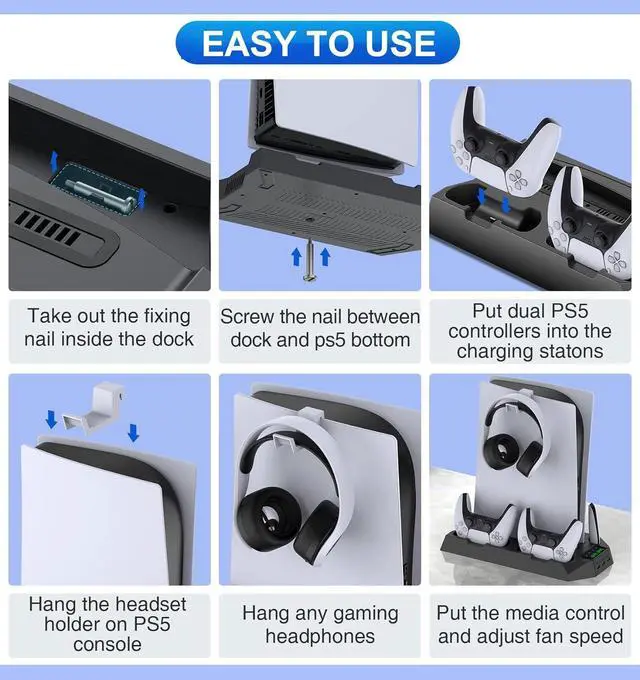 EASY TO USE

Take out the fixing nail inside the dock

Screw the nail between dock and ps5 bottom

Put dual PS5 controllers into the charging statons

Hang the headset holder on PS5 console

Hang any gaming headphones

Put the media control and adjust fan speed