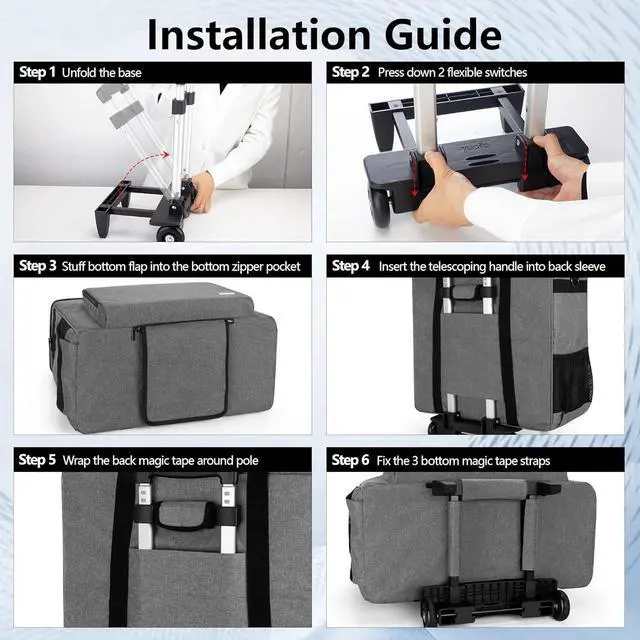 Installation Guide

Step 1 Unfold the base

Step 2 Press down 2 flexible switches

Step 3 Stuff bottom flap into the bottom zipper pocket

Step 4 Insert the telescoping handle into back sleeve

Step 5 Wrap the back magic tape around pole

Step 6 Fix the 3 bottom magic tape straps