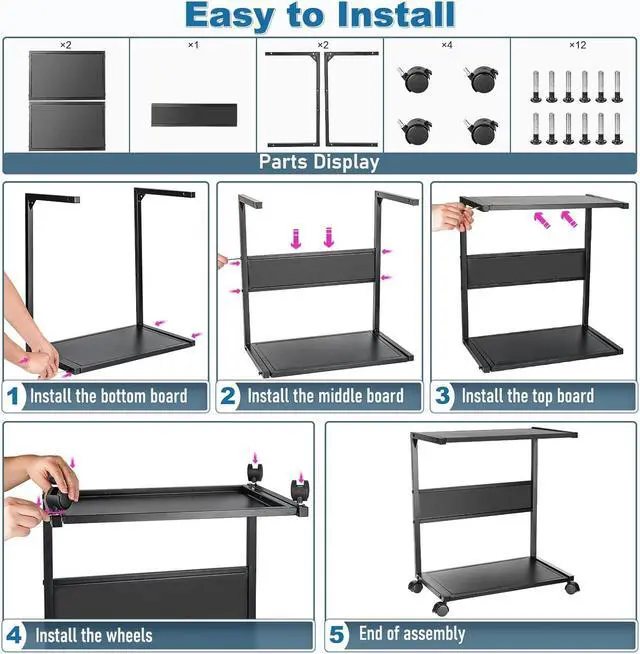 Easy to Install

×2

×1

×2

×4

×12

Parts Display

1 Install the bottom board

2 Install the middle board

3 Install the top board

4 Install the wheels

5 End of assembly