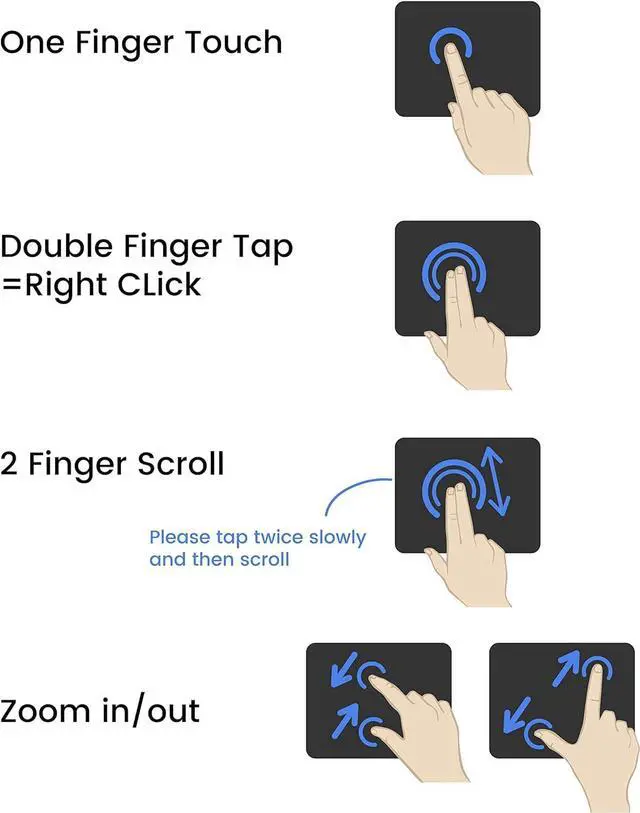 One Finger Touch

Double Finger Tap
=Right CLick

2 Finger Scroll

Please tap twice slowly and then scroll

Zoom in/out