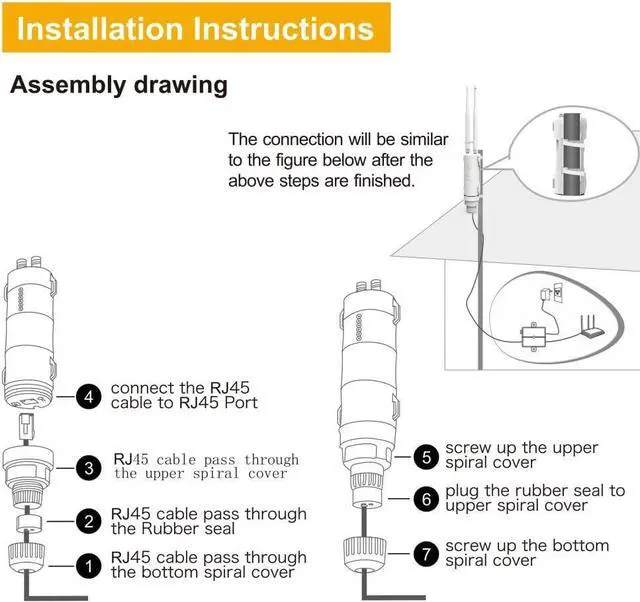 Installation Instructions

Assembly drawing

The connection will be similar to the figure below after the above steps are finished.

4 connect the RJ45 cable to RJ45 Port

3 RJ45 cable pass through the upper spiral cover

2 RJ45 cable pass through the Rubber seal

1 RJ45 cable pass through the bottom spiral cover

5 screw up the upper spiral cover

6 plug the rubber seal to upper spiral cover

7 screw up the bottom spiral cover