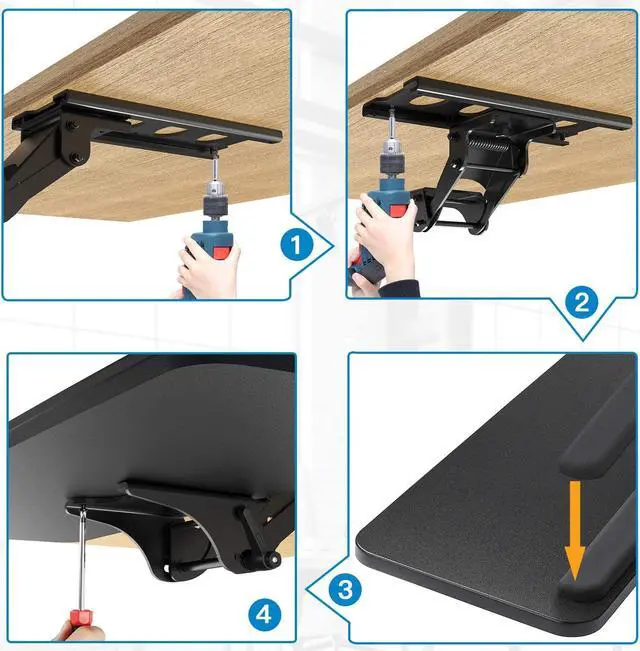 1

2

3

4