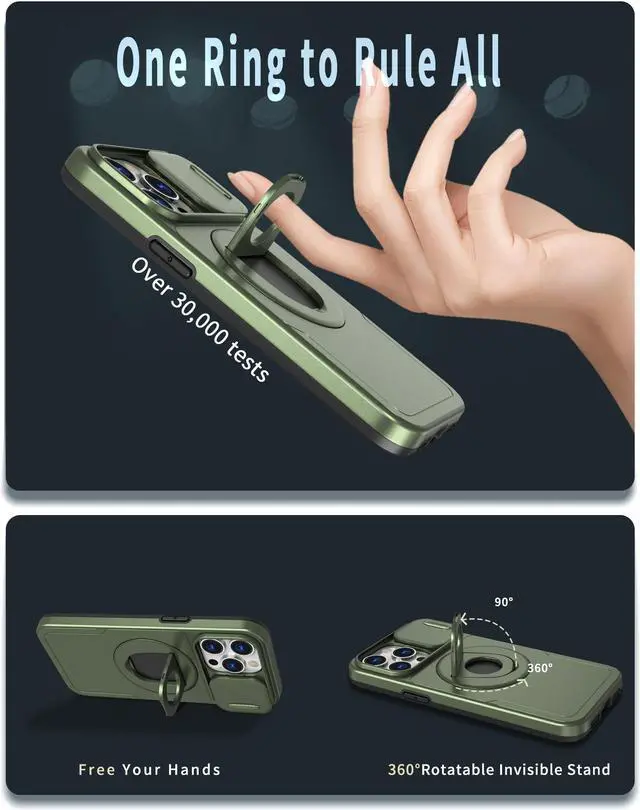 One Ring to Rule All

Over 30,000 tests

90°

360°

Free Your Hands

360°Rotatable Invisible Stand