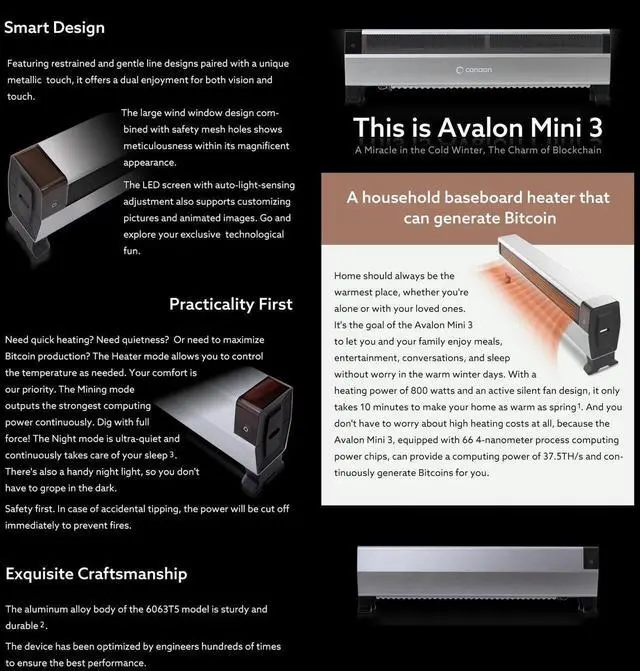 Smart Design

Featuring restrained and gentle line designs paired with a unique metallic touch, it offers a dual enjoyment for both vision and touch.

The large wind window design combined with safety mesh holes shows meticulousness within its magnificent appearance.

The LED screen with auto-light-sensing adjustment also supports customizing pictures and animated images. Go and explore your exclusive technological fun.

Practicality First

Need quick heating? Need quietness? Or need to maximize Bitcoin production? The Heater mode allows you to control the temperature as needed. Your comfort is our priority. The Mining mode outputs the strongest computing power continuously. Dig with full force! The Night mode is ultra-quiet and continuously takes care of your sleep $^3$. There's also a handy night light, so you don't have to grope in the dark.

Safety first. In case of accidental tipping, the power will be cut off immediately to prevent fires.

Exquisite Craftsmanship

The aluminum alloy body of the 6063T5 model is sturdy and durable $^2$.

The device has been optimized by engineers hundreds of times to ensure the best performance.

canaan

This is Avalon Mini 3

A Miracle in the Cold Winter, The Charm of Blockchain

A household baseboard heater that can generate Bitcoin

Home should always be the warmest place, whether you're alone or with your loved ones. It's the goal of the Avalon Mini 3 to let you and your family enjoy meals, entertainment, conversations, and sleep without worry in the warm winter days. With a heating power of 800 watts and an active silent fan design, it only takes 10 minutes to make your home as warm as spring $^1$. And you don't have to worry about high heating costs at all, because the Avalon Mini 3, equipped with 66 4-nanometer process computing power chips, can provide a computing power of 37.5TH/s and continuously generate Bitcoins for you.